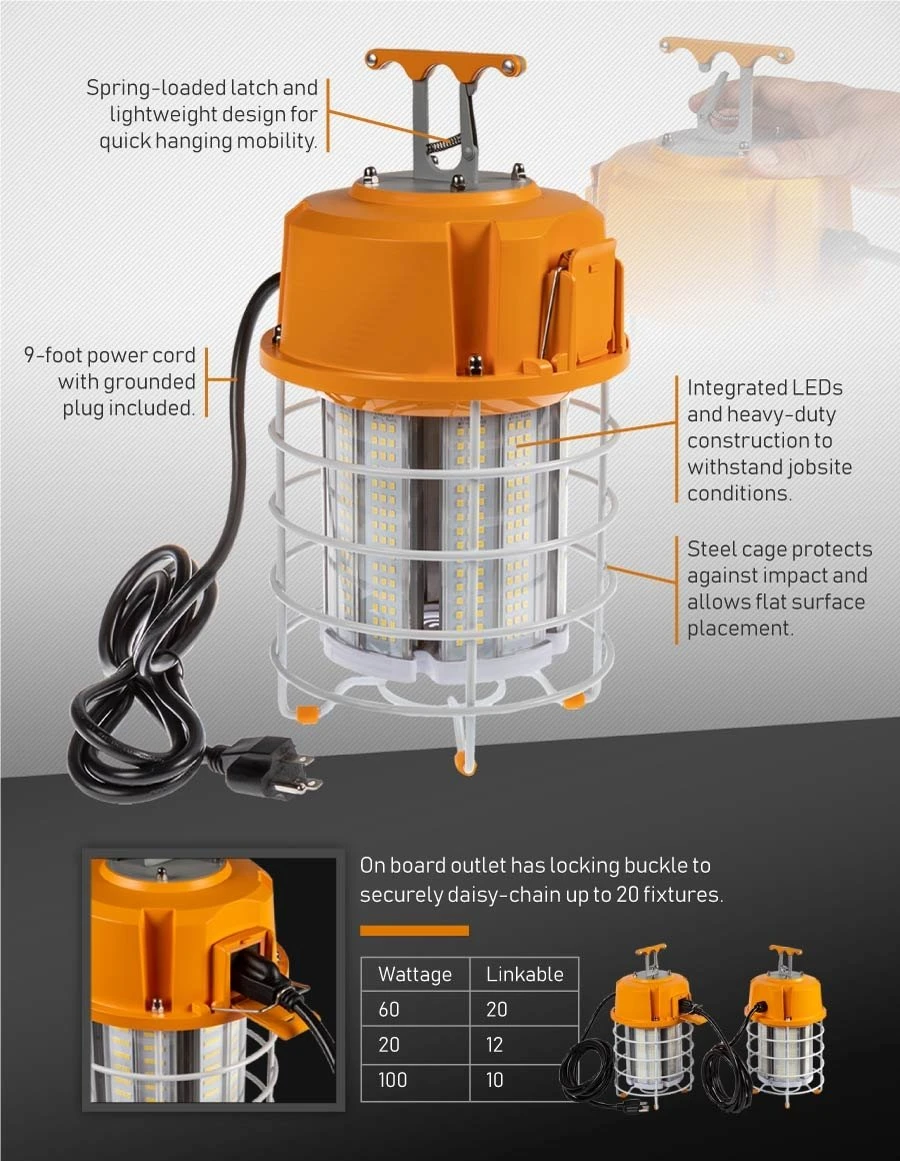 Spring-loaded latch and lightweight design for quick hanging mobility.

9-foot power cord with grounded plug included.

Integrated LEDs and heavy-duty construction to withstand jobsite conditions.

Steel cage protects against impact and allows flat surface placement.

On board outlet has locking buckle to securely daisy-chain up to 20 fixtures.

| Wattage | Linkable |
|---|---|
| 60 | 20 |
| 20 | 12 |
| 100 | 10 |