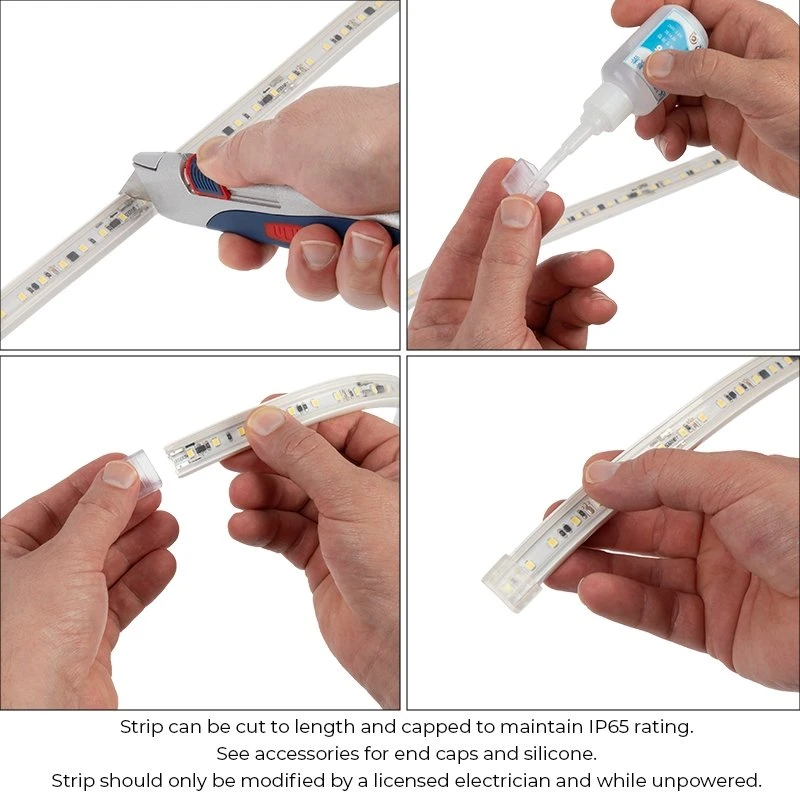 Strip can be cut to length and capped to maintain IP65 rating.
See accessories for end caps and silicone.
Strip should only be modified by a licensed electrician and while unpowered.